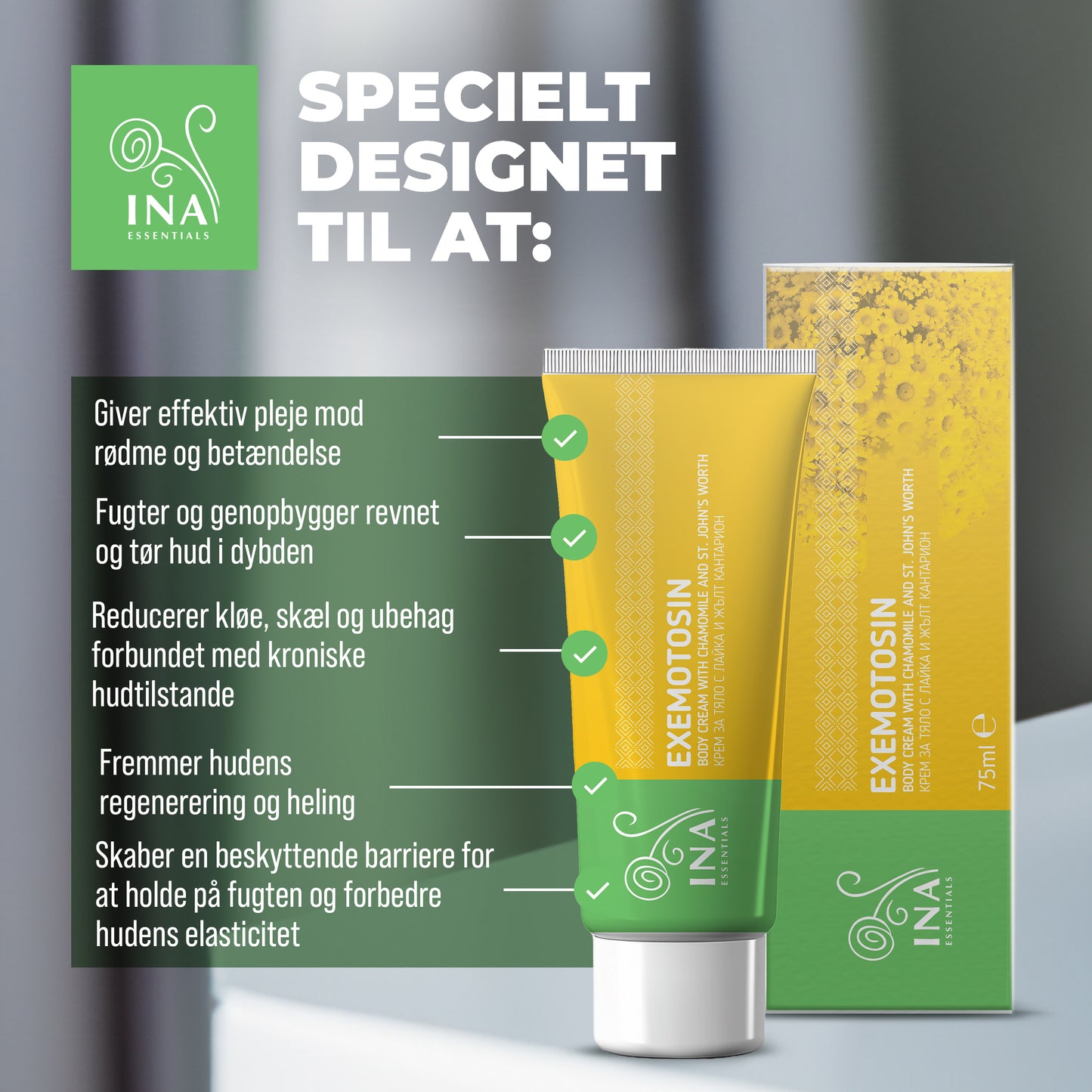 INA
ESSENTIALS

SPECIELT DESIGNET TIL AT:

Giver effektiv pleje mod rødme og betændelse

Fugter og genopbygger revnet og tør hud i dybden

Reducerer kløe, skæl og ubehag forbundet med kroniske hudtilstande

Fremmer hudens regenerering og heling

Skaber en beskyttende barriere for at holde på fugten og forbedre hudens elasticitet

EXEMOTOSIN
BODY CREAM WITH CHAMOMILE AND ST. JOHN'S WORTH
КРЕМ ЗА ТЯЛО С ЛАЙКА И ЖЪЛТ КАНТАРИОН

INA
ESSENTIALS

EXEMOTOSIN
BODY CREAM WITH CHAMOMILE AND ST. JOHN'S WORTH
КРЕМ ЗА ТЯЛО С ЛАЙКА И ЖЪЛТ КАНТАРИОН
75ml ℮

INA
ESSENTIALS