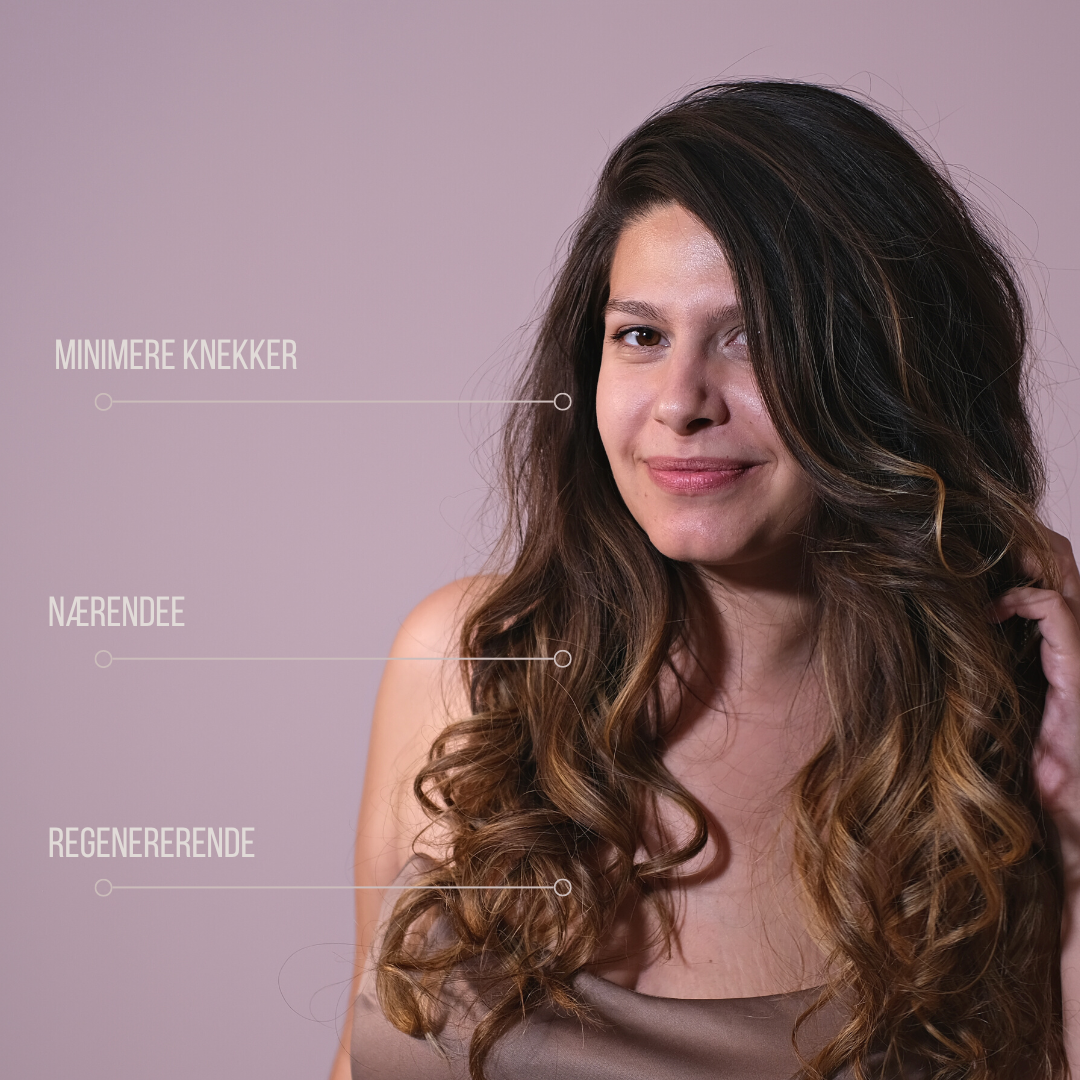 MINIMERE KNEKKER

NÆRENDEE

REGENERERENDE