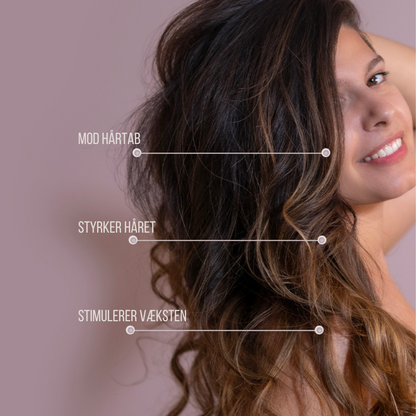 MOD HÅRTAB

STYRKER HÅRET

STIMULERER VÆKSTEN