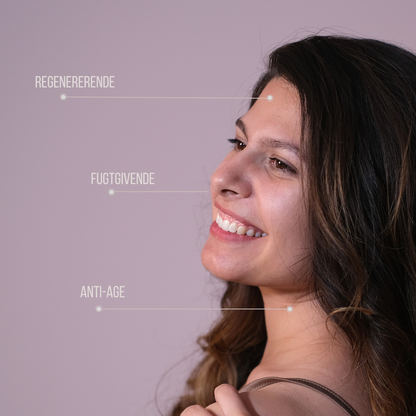 REGENERERENDE

FUGTGIVENDE

ANTI-AGE