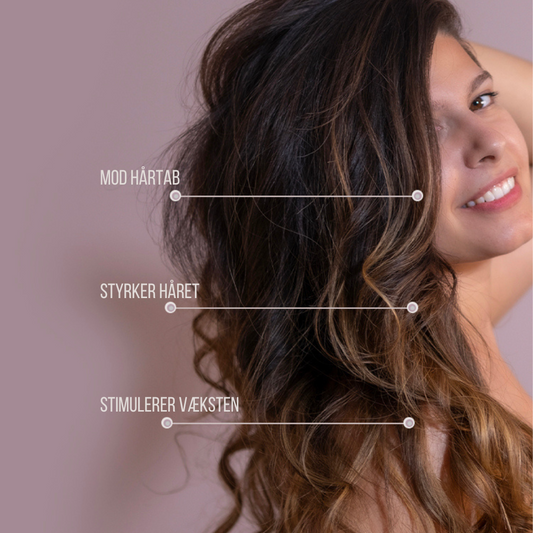 MOD HÅRTAB

STYRKER HÅRET

STIMULERER VÆKSTEN